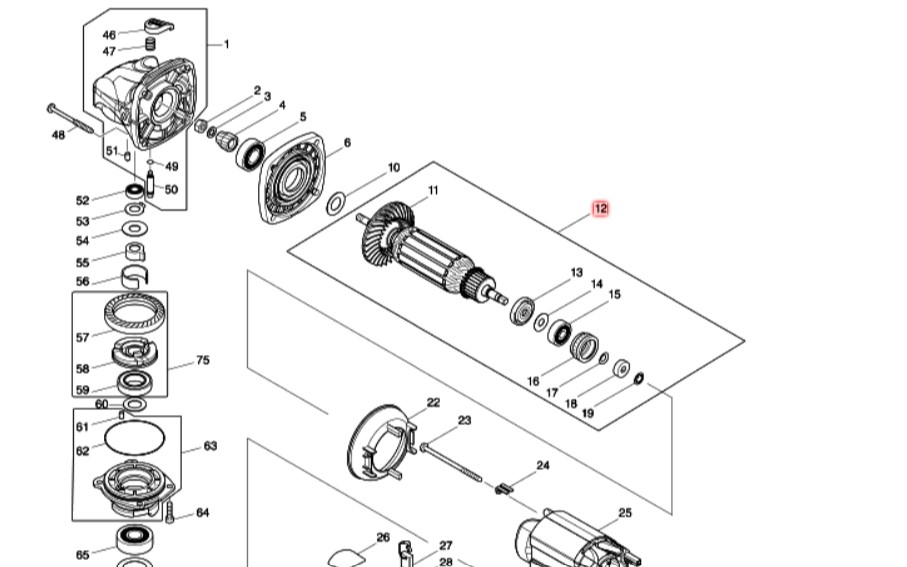 46
47
1
48
51
49
50
2
3
4
5
6
10
11
12
52
53
54
55
56
57
58
59
75
60
61
62
63
64
65
13
14
15
16
17
18
19
22
23
24
25
26
27
28